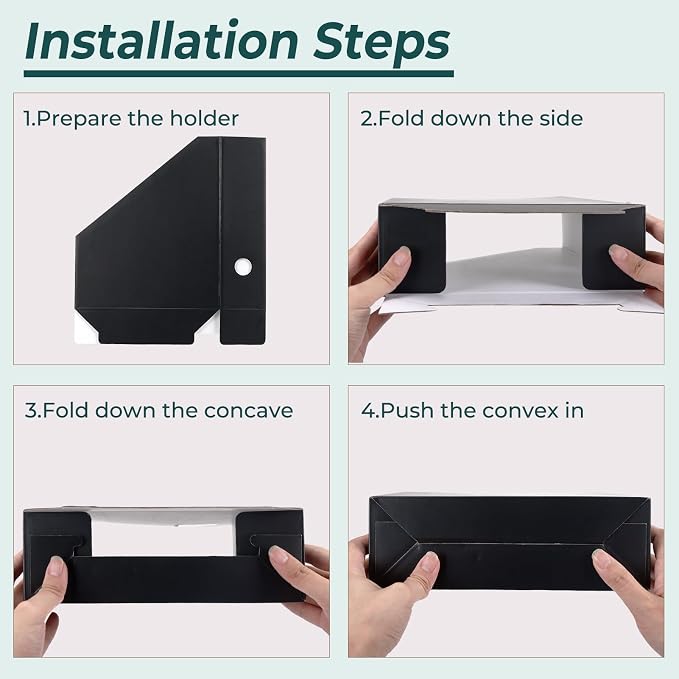 Installation Steps

1.Prepare the holder

2.Fold down the side

3.Fold down the concave

4.Push the convex in