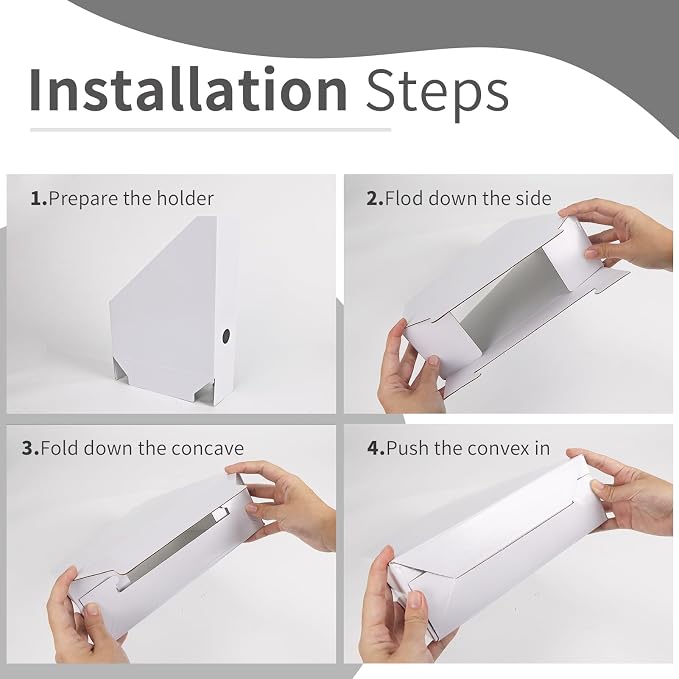 Installation Steps

1.Prepare the holder

2.Flod down the side

3.Fold down the concave

4.Push the convex in