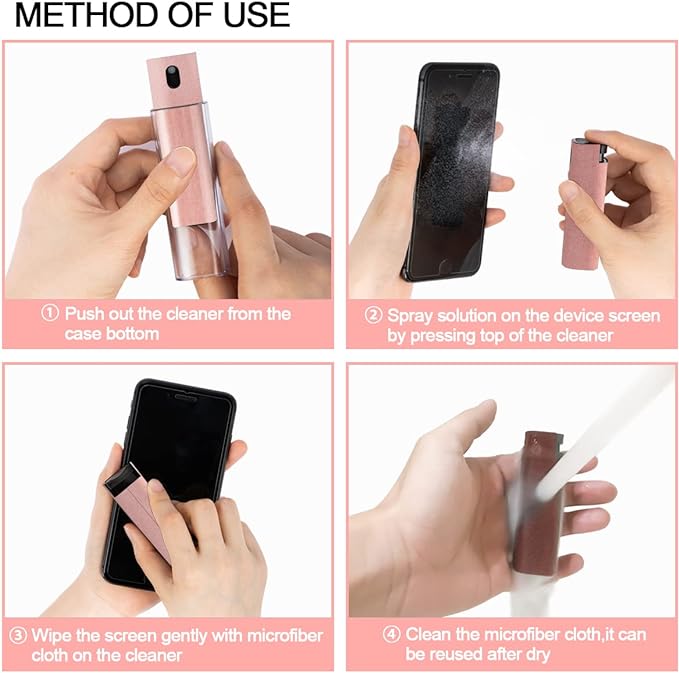 METHOD OF USE

① Push out the cleaner from the case bottom

② Spray solution on the device screen by pressing top of the cleaner

③ Wipe the screen gently with microfiber cloth on the cleaner

④ Clean the microfiber cloth,it can be reused after dry