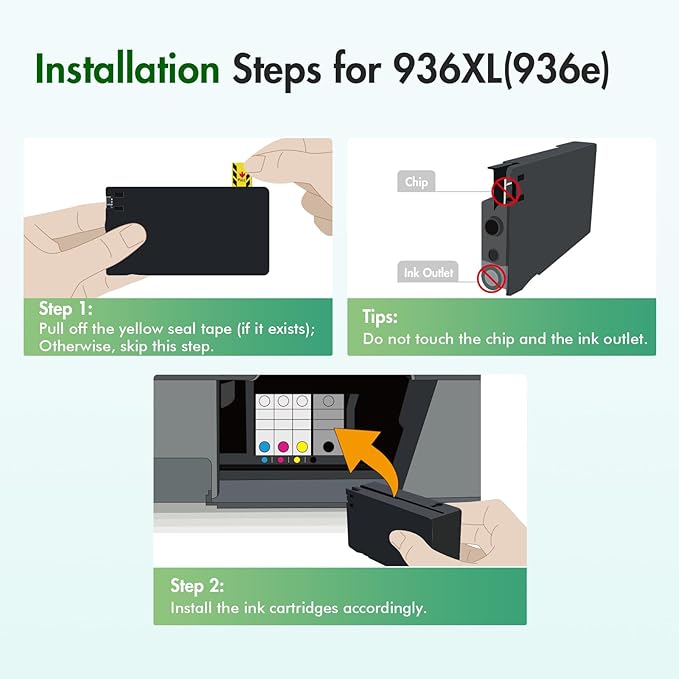 Installation Steps for 936XL(936e)

Step 1:
Pull off the yellow seal tape (if it exists); Otherwise, skip this step.

Chip

Ink Outlet

Tips:
Do not touch the chip and the ink outlet.

Step 2:
Install the ink cartridges accordingly.