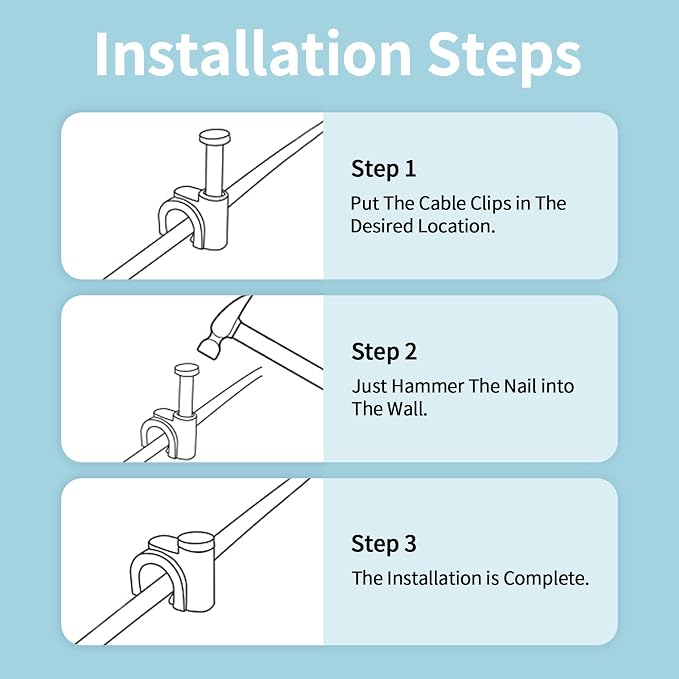 Installation Steps

Step 1
Put The Cable Clips in The Desired Location.

Step 2
Just Hammer The Nail into The Wall.

Step 3
The Installation is Complete.