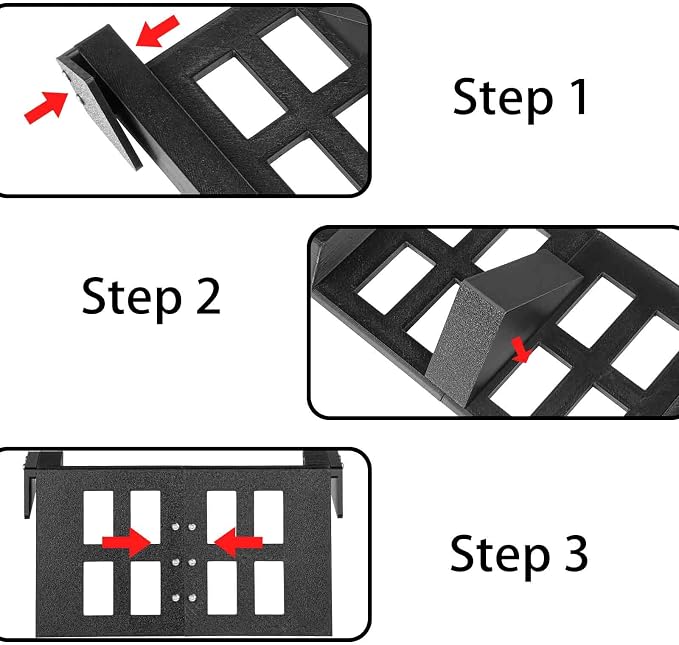 Step 1

Step 2

Step 3