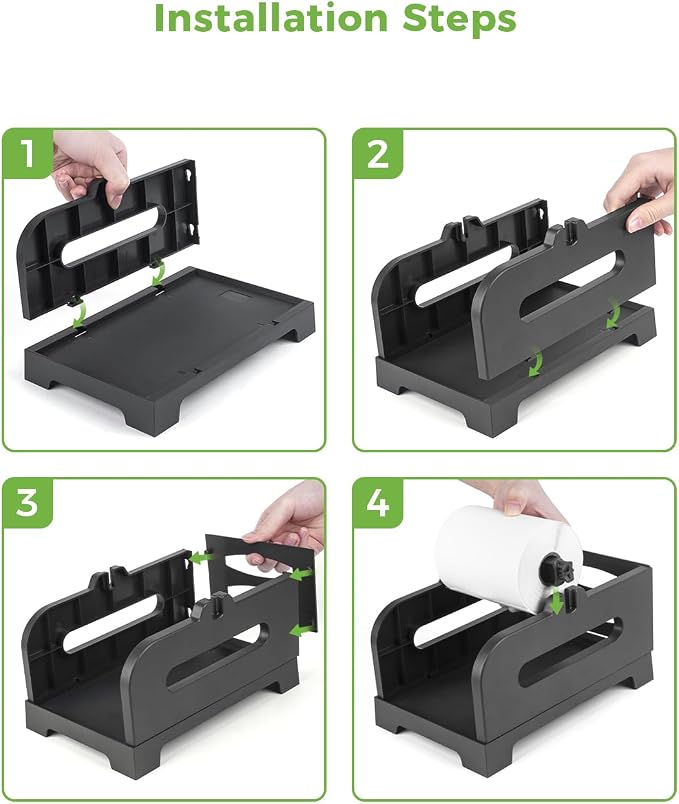 Installation Steps

1

2

3

4