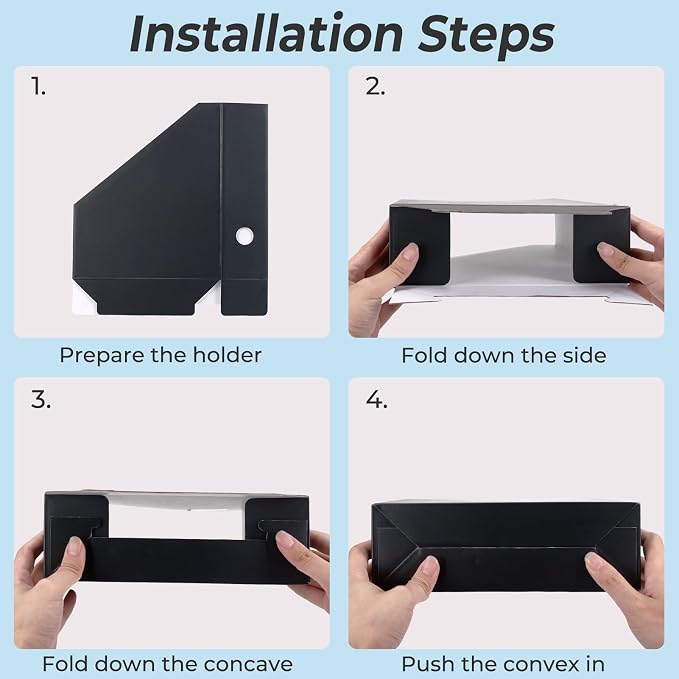 Installation Steps

1.

Prepare the holder

2.

Fold down the side

3.

Fold down the concave

4.

Push the convex in