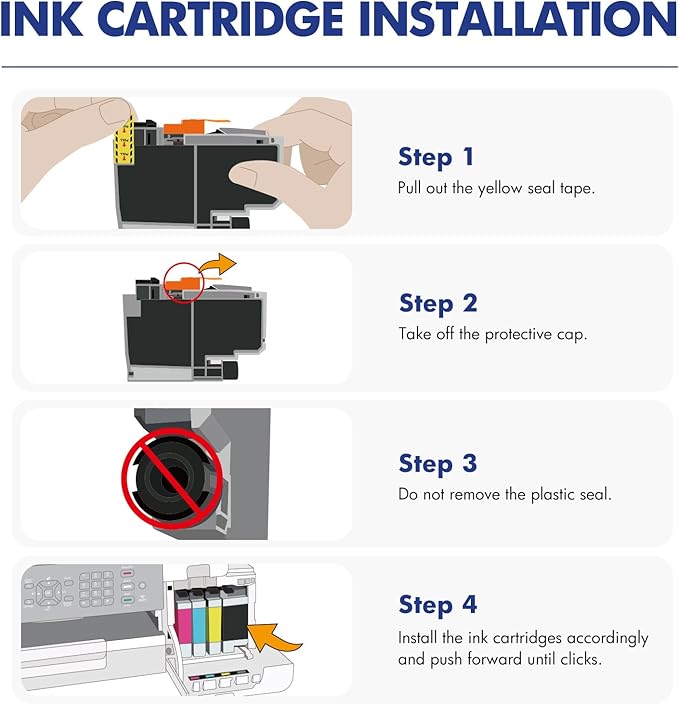 INK CARTRIDGE INSTALLATION

Step 1
Pull out the yellow seal tape.

Step 2
Take off the protective cap.

Step 3
Do not remove the plastic seal.

Step 4
Install the ink cartridges accordingly and push forward until clicks.