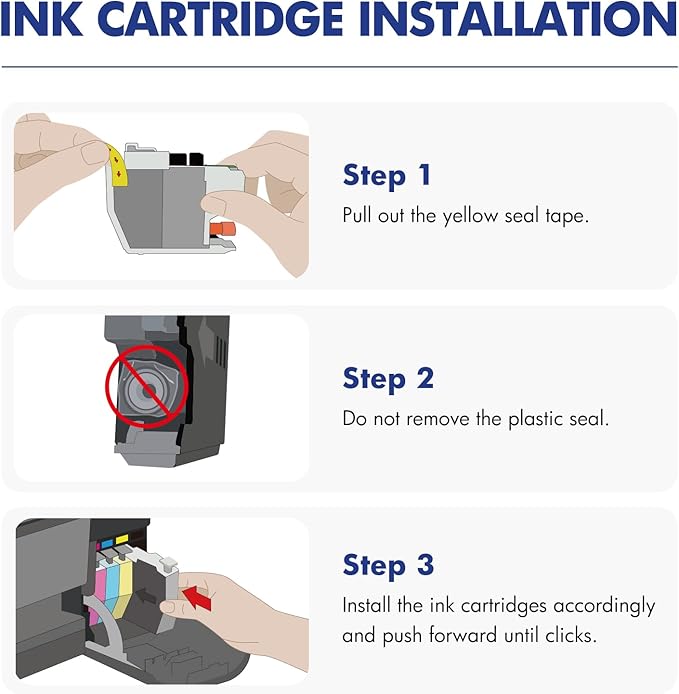 INK CARTRIDGE INSTALLATION

Step 1
Pull out the yellow seal tape.

Step 2
Do not remove the plastic seal.

Step 3
Install the ink cartridges accordingly and push forward until clicks.