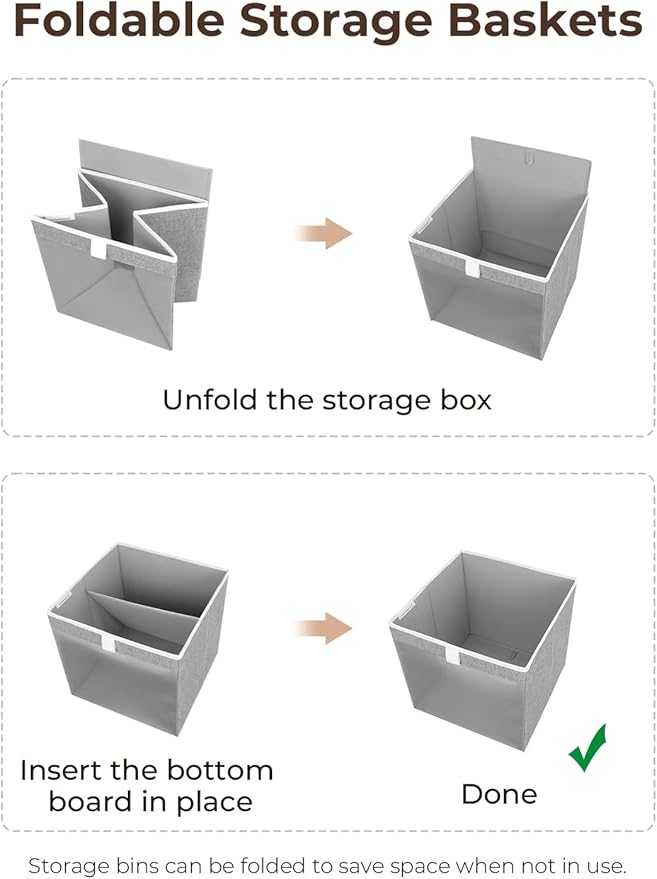 Foldable Storage Baskets

Unfold the storage box

Insert the bottom board in place

Done

Storage bins can be folded to save space when not in use.