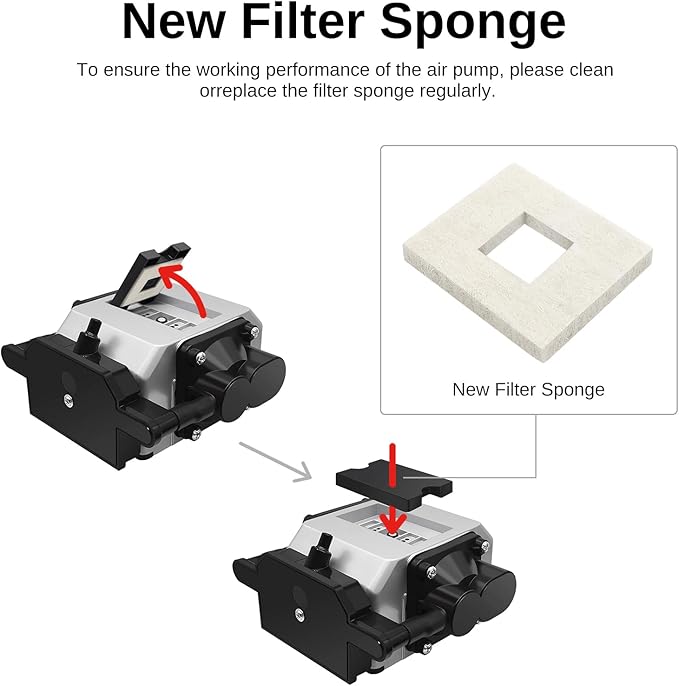 New Filter Sponge

To ensure the working performance of the air pump, please clean orreplace the filter sponge regularly.

New Filter Sponge