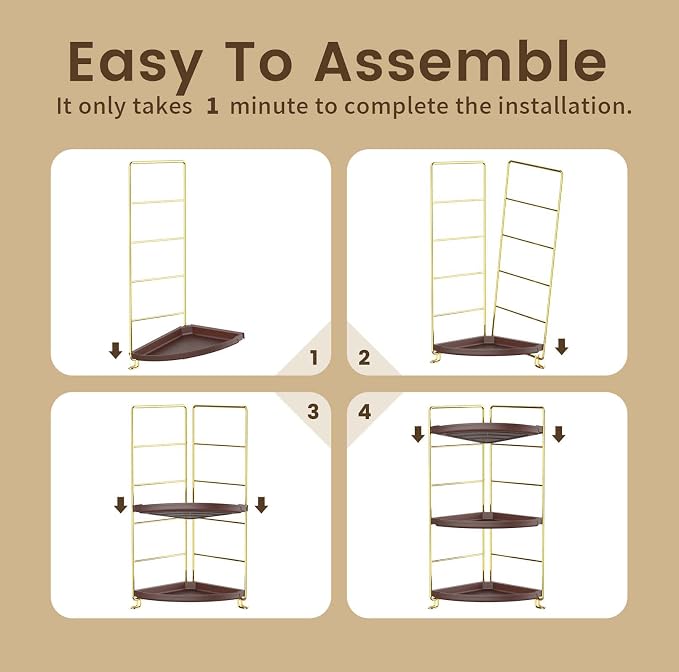 Easy To Assemble
It only takes 1 minute to complete the installation.

1

2

3

4