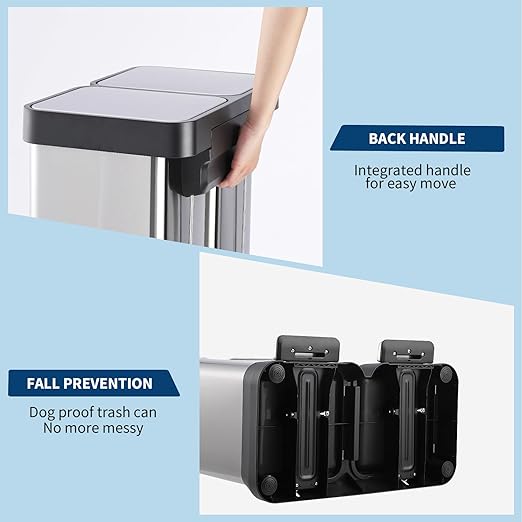 BACK HANDLE

Integrated handle for easy move

FALL PREVENTION

Dog proof trash can
No more messy