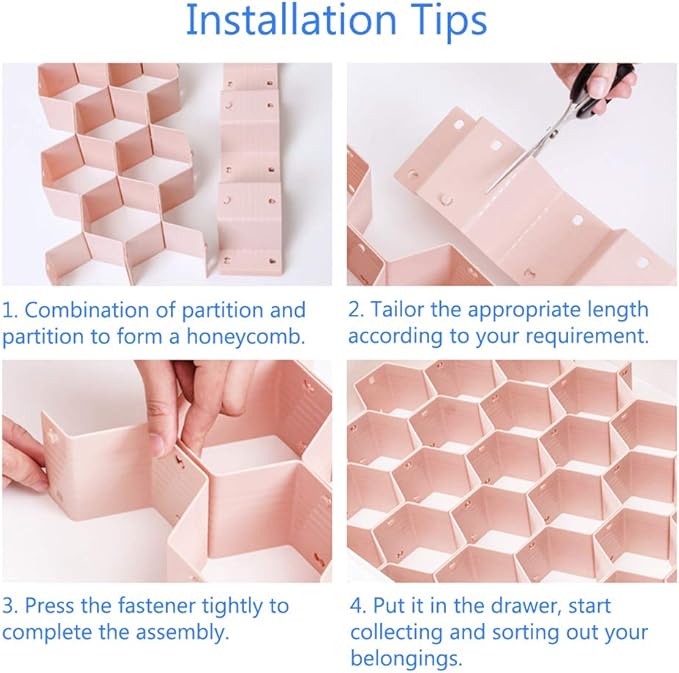 Installation Tips

1. Combination of partition and partition to form a honeycomb.

2. Tailor the appropriate length according to your requirement.

3. Press the fastener tightly to complete the assembly.

4. Put it in the drawer, start collecting and sorting out your belongings.