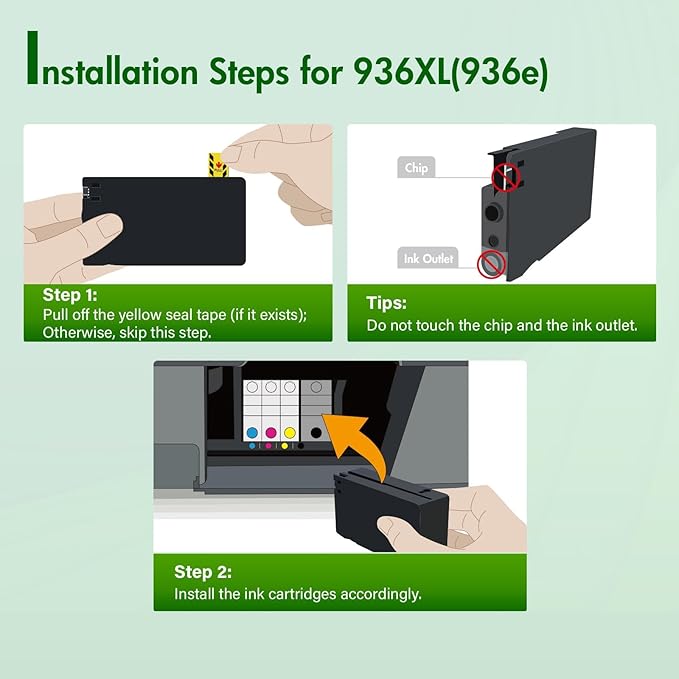 Installation Steps for 936XL(936e)

Step 1:
Pull off the yellow seal tape (if it exists); Otherwise, skip this step.

Chip

Ink Outlet

Tips:
Do not touch the chip and the ink outlet.

Step 2:
Install the ink cartridges accordingly.