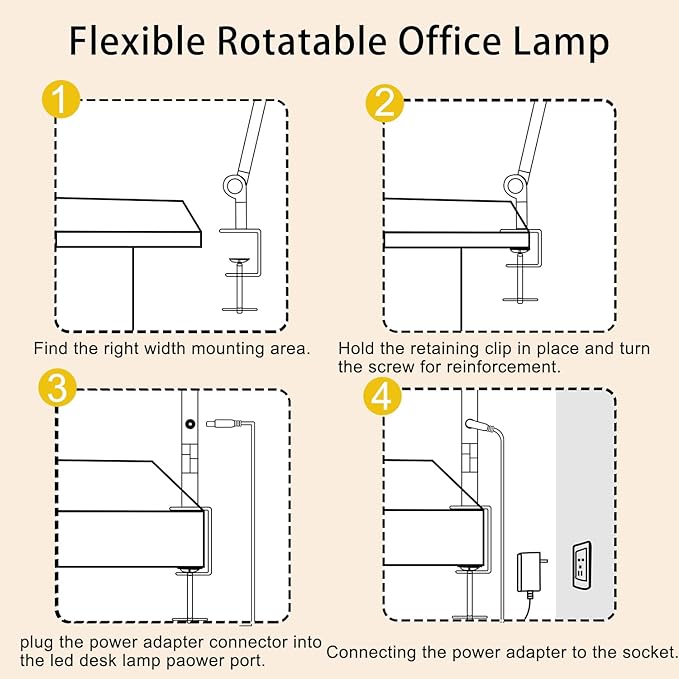 Flexible Rotatable Office Lamp

1

Find the right width mounting area.

2

Hold the retaining clip in place and turn the screw for reinforcement.

3

plug the power adapter connector into the led desk lamp paower port.

4

Connecting the power adapter to the socket.