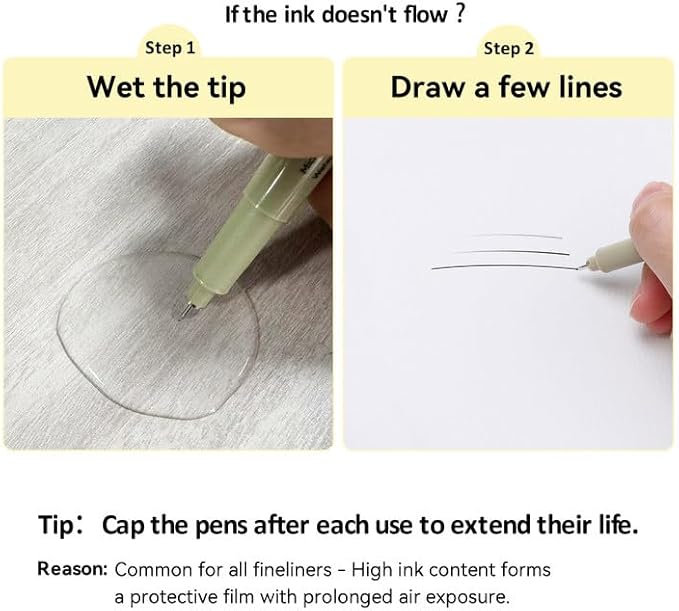 If the ink doesn't flow ?

Step 1

Wet the tip

Step 2

Draw a few lines

Tip: Cap the pens after each use to extend their life.

Reason: Common for all fineliners - High ink content forms a protective film with prolonged air exposure.