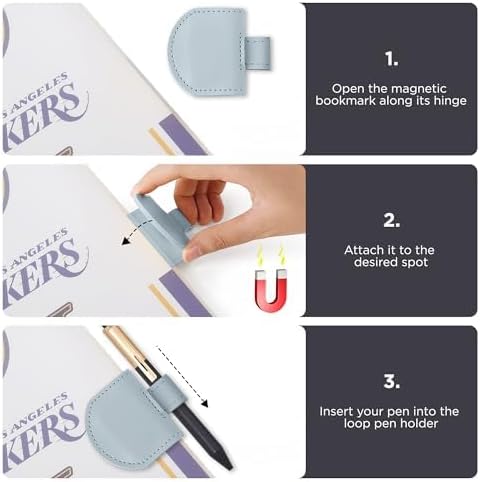 S ANGELES
KERS

1.

Open the magnetic bookmark along its hinge

S ANGELES
KERS

2.

Attach it to the desired spot

S ANGELES
KERS

3.

Insert your pen into the loop pen holder