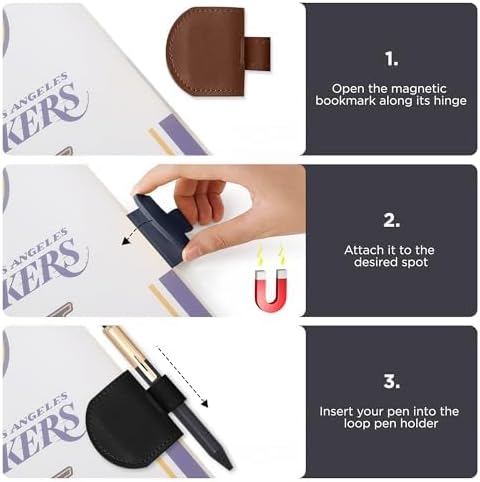 S ANGELES
KERS

1.

Open the magnetic bookmark along its hinge

S ANGELES
KERS

2.

Attach it to the desired spot

S ANGELES
KERS

3.

Insert your pen into the loop pen holder