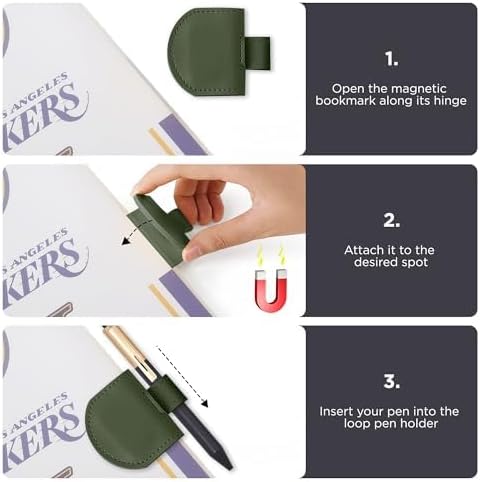 S ANGELES
KERS

1.

Open the magnetic bookmark along its hinge

S ANGELES
KERS

2.

Attach it to the desired spot

S ANGELES
KERS

3.

Insert your pen into the loop pen holder