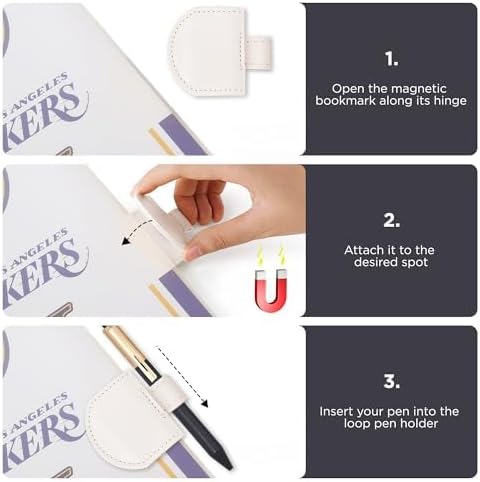 S ANGELES
KERS

1.

Open the magnetic bookmark along its hinge

S ANGELES
KERS

2.

Attach it to the desired spot

S ANGELES
KERS

3.

Insert your pen into the loop pen holder