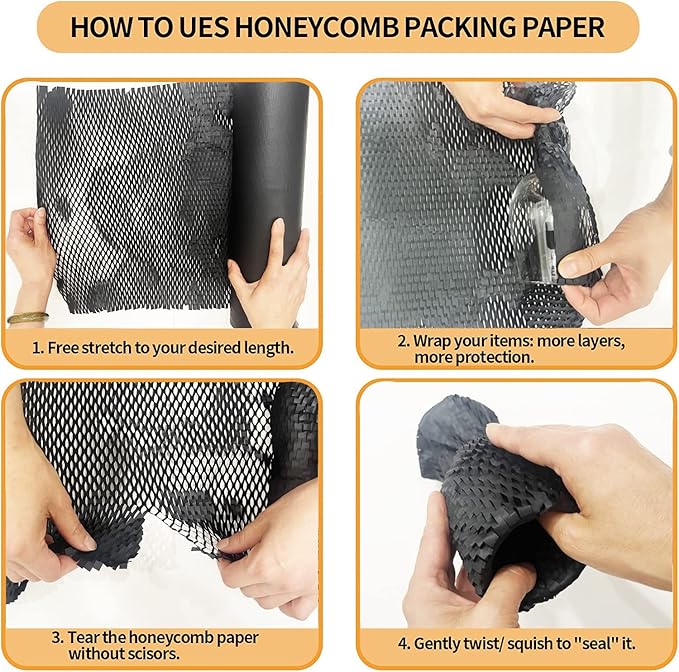 HOW TO UES HONEYCOMB PACKING PAPER

1. Free stretch to your desired length.

2. Wrap your items: more layers, more protection.

3. Tear the honeycomb paper without scisors.

4. Gently twist/ squish to "seal" it.