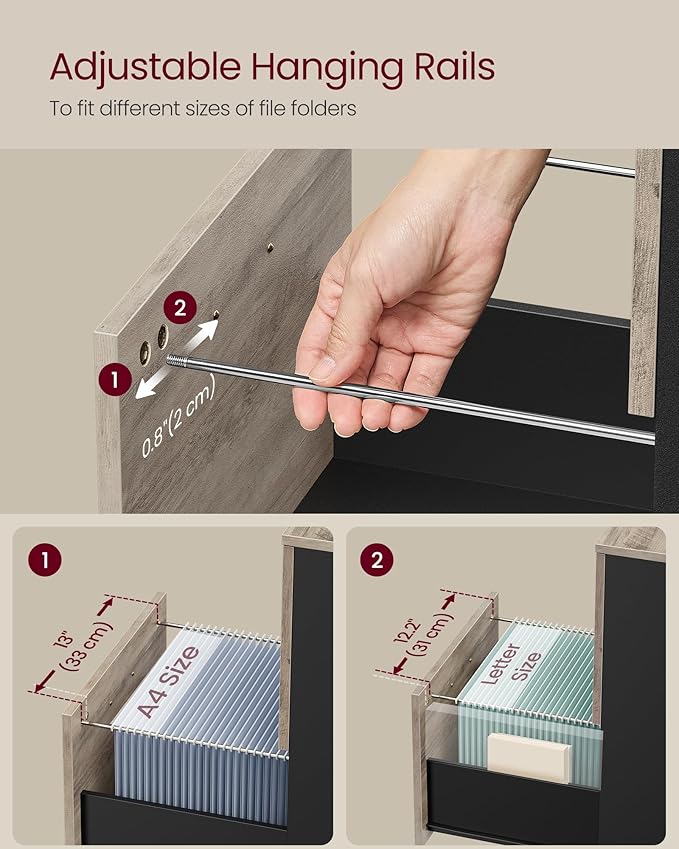 Adjustable Hanging Rails
To fit different sizes of file folders

2
1
0.8"(2 cm)

1
13"
(33 cm)
A4 Size

2
12.2"
(31 cm)
Letter Size