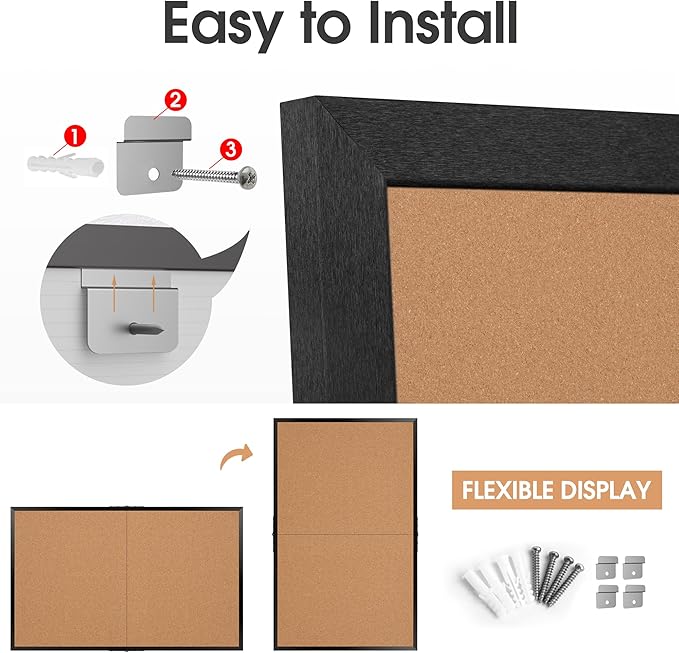 Easy to Install

1
2
3

FLEXIBLE DISPLAY