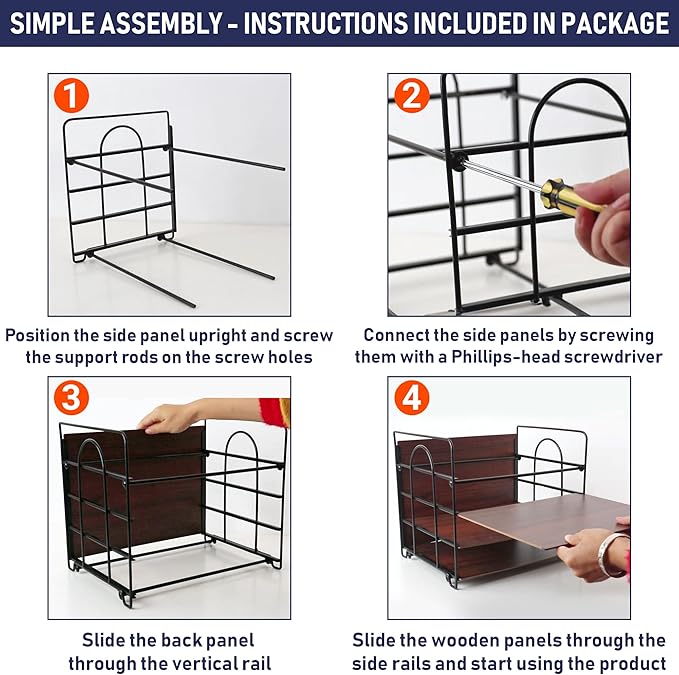 SIMPLE ASSEMBLY - INSTRUCTIONS INCLUDED IN PACKAGE

1

Position the side panel upright and screw the support rods on the screw holes

2

Connect the side panels by screwing them with a Phillips-head screwdriver

3

Slide the back panel through the vertical rail

4

Slide the wooden panels through the side rails and start using the product