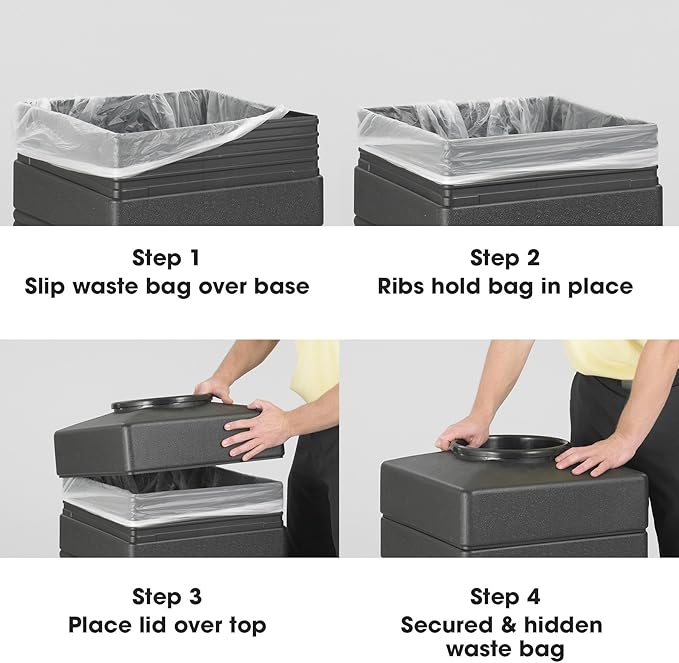 Step 1
Slip waste bag over base

Step 2
Ribs hold bag in place

Step 3
Place lid over top

Step 4
Secured & hidden waste bag