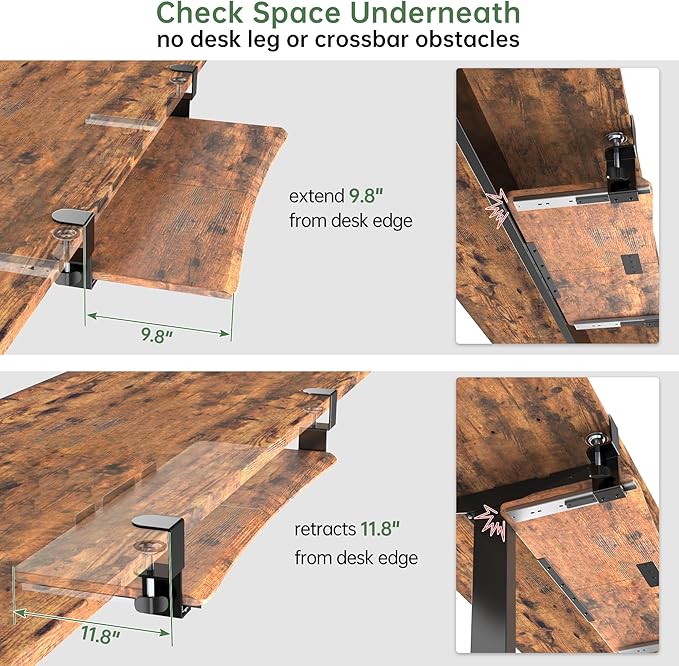 Check Space Underneath
no desk leg or crossbar obstacles

extend 9.8"
from desk edge

9.8"

retracts 11.8"
from desk edge

11.8"