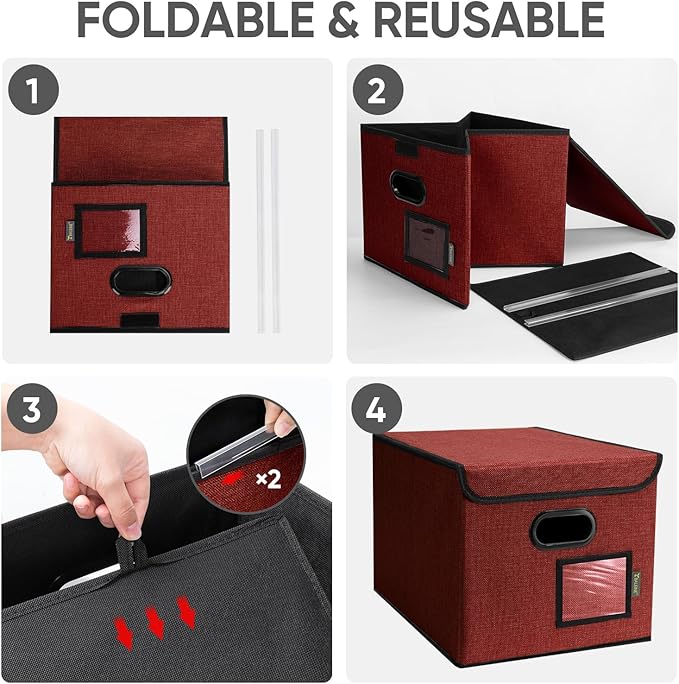 FOLDABLE & REUSABLE

1

2

3

×2

4