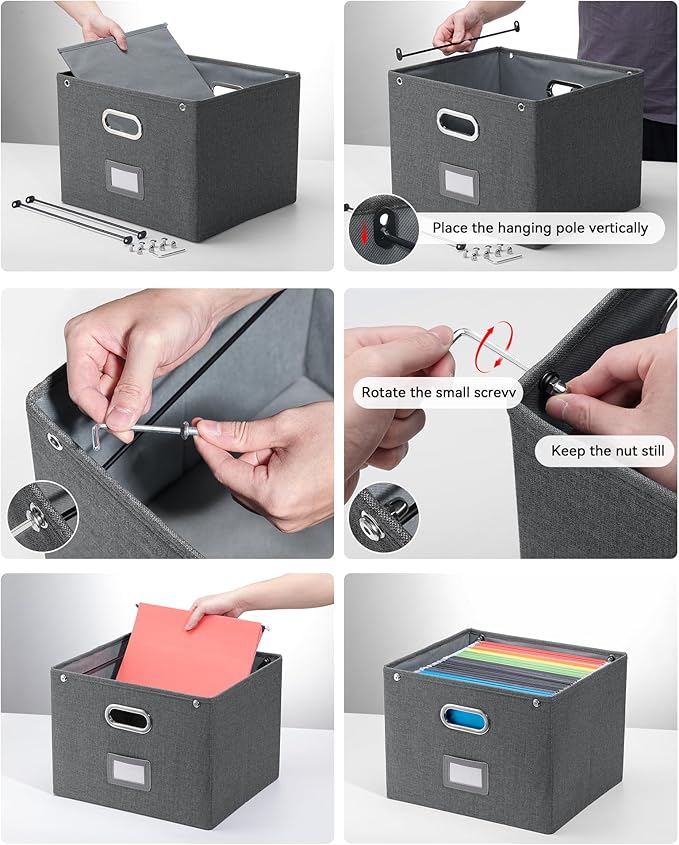 Place the hanging pole vertically

Rotate the small screvv

Keep the nut still