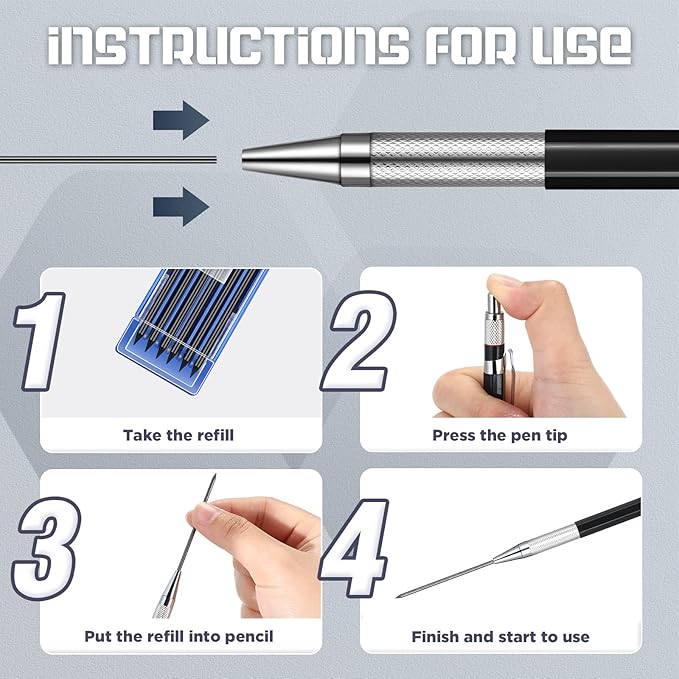 INSTRUCTIONS FOR USE

1

Take the refill

2

Press the pen tip

3

Put the refill into pencil

4

Finish and start to use