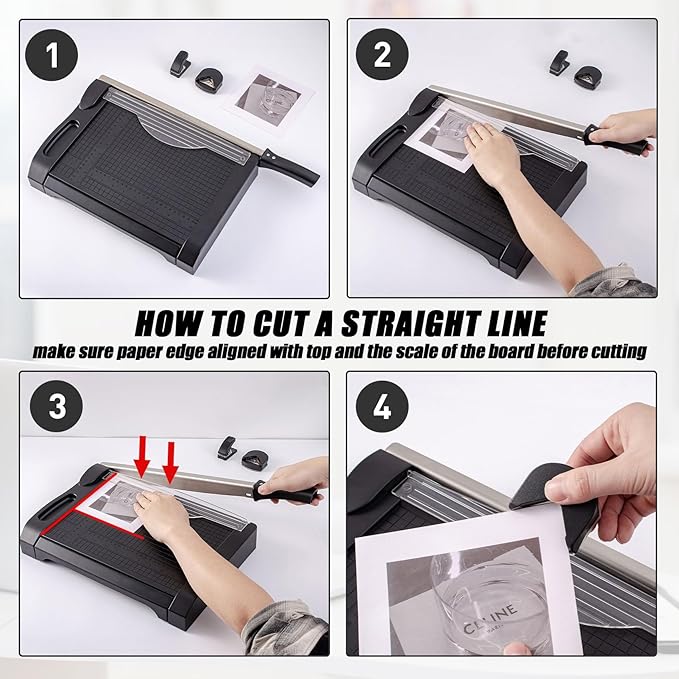 1

2

HOW TO CUT A STRAIGHT LINE
make sure paper edge aligned with top and the scale of the board before cutting

3

4

CELINE