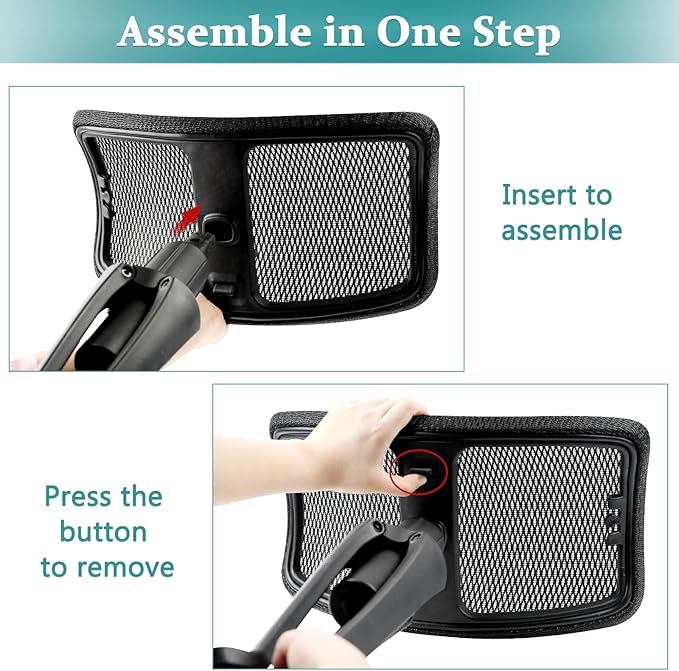 Assemble in One Step

Insert to assemble

Press the button to remove