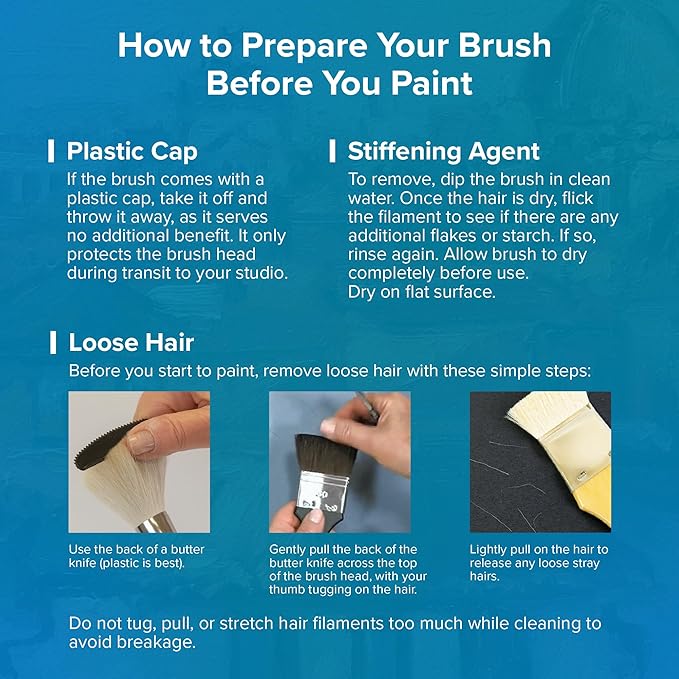 How to Prepare Your Brush Before You Paint

Plastic Cap
If the brush comes with a plastic cap, take it off and throw it away, as it serves no additional benefit. It only protects the brush head during transit to your studio.

Stiffening Agent
To remove, dip the brush in clean water. Once the hair is dry, flick the filament to see if there are any additional flakes or starch. If so, rinse again. Allow brush to dry completely before use.
Dry on flat surface.

Loose Hair
Before you start to paint, remove loose hair with these simple steps:

Use the back of a butter knife (plastic is best).

Gently pull the back of the butter knife across the top of the brush head, with your thumb tugging on the hair.

Lightly pull on the hair to release any loose stray hairs.

Do not tug, pull, or stretch hair filaments too much while cleaning to avoid breakage.