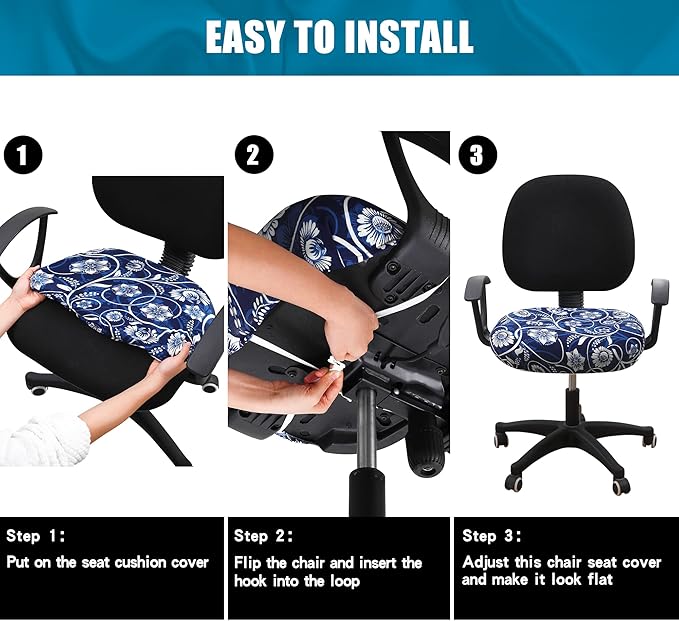 EASY TO INSTALL

1

2

3

Step 1:
Put on the seat cushion cover

Step 2:
Flip the chair and insert the hook into the loop

Step 3:
Adjust this chair seat cover and make it look flat