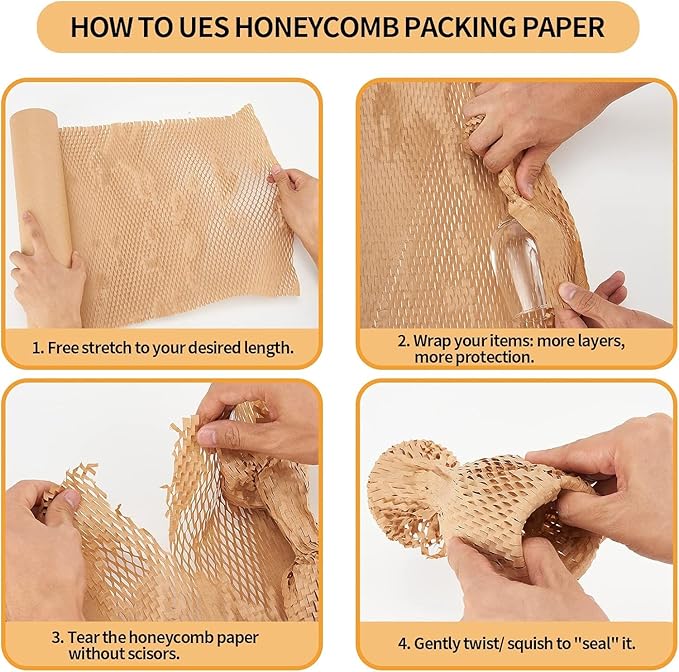 HOW TO UES HONEYCOMB PACKING PAPER

1. Free stretch to your desired length.

2. Wrap your items: more layers, more protection.

3. Tear the honeycomb paper without scisors.

4. Gently twist/ squish to "seal" it.