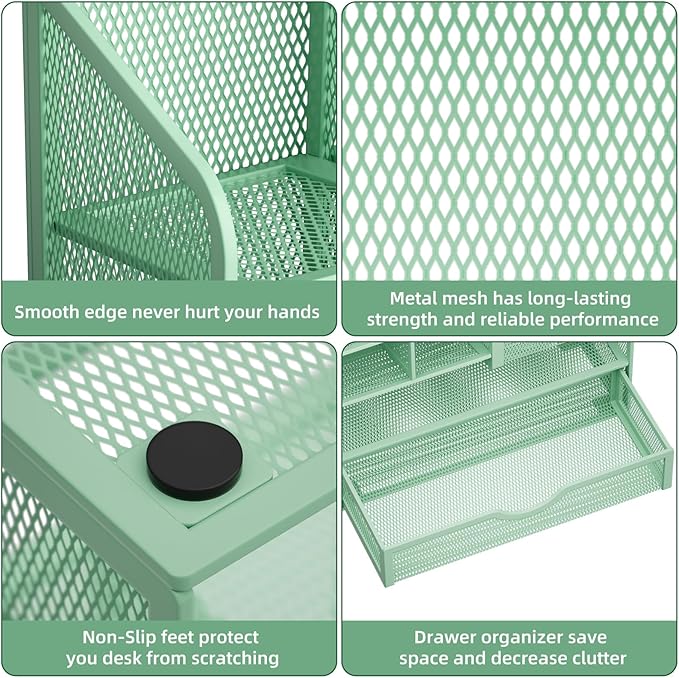 Smooth edge never hurt your hands

Metal mesh has long-lasting strength and reliable performance

Non-Slip feet protect you desk from scratching

Drawer organizer save space and decrease clutter