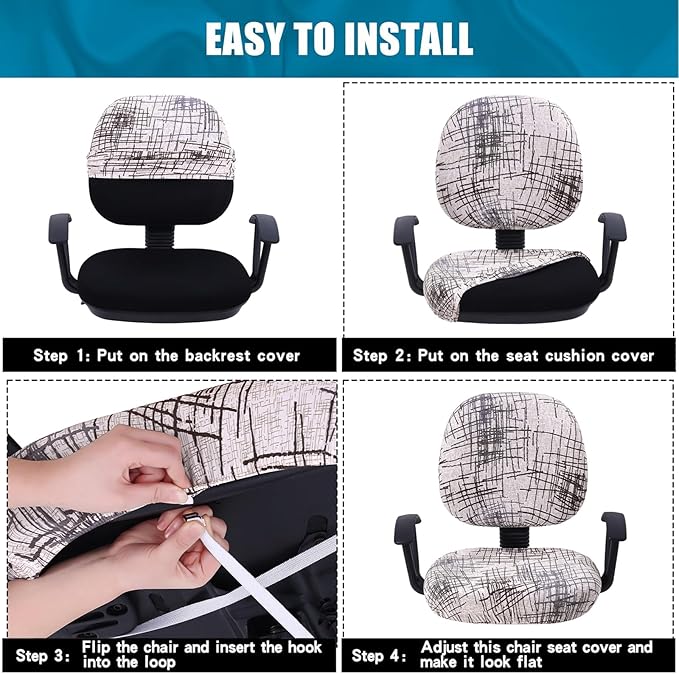 EASY TO INSTALL

Step 1: Put on the backrest cover

Step 2: Put on the seat cushion cover

Step 3: Flip the chair and insert the hook into the loop

Step 4: Adjust this chair seat cover and make it look flat