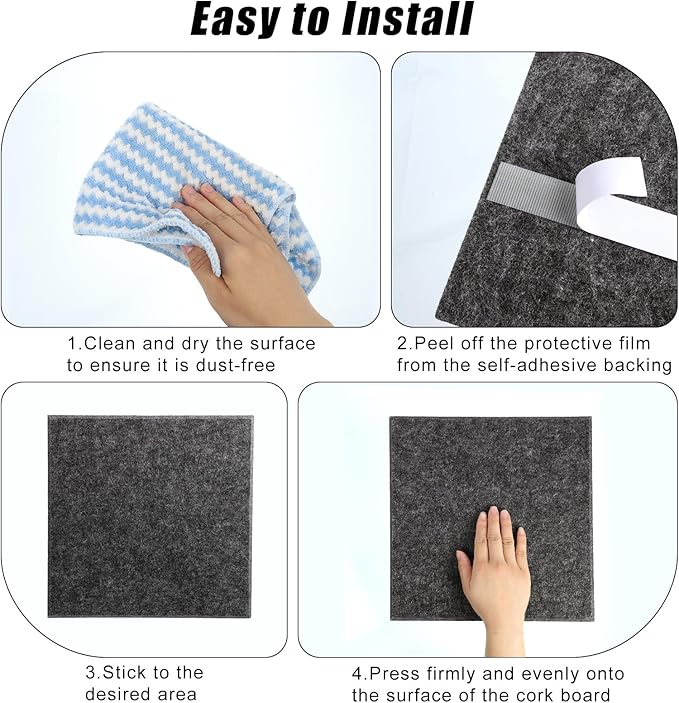 Easy to Install

1.Clean and dry the surface to ensure it is dust-free

2.Peel off the protective film from the self-adhesive backing

3.Stick to the desired area

4.Press firmly and evenly onto the surface of the cork board