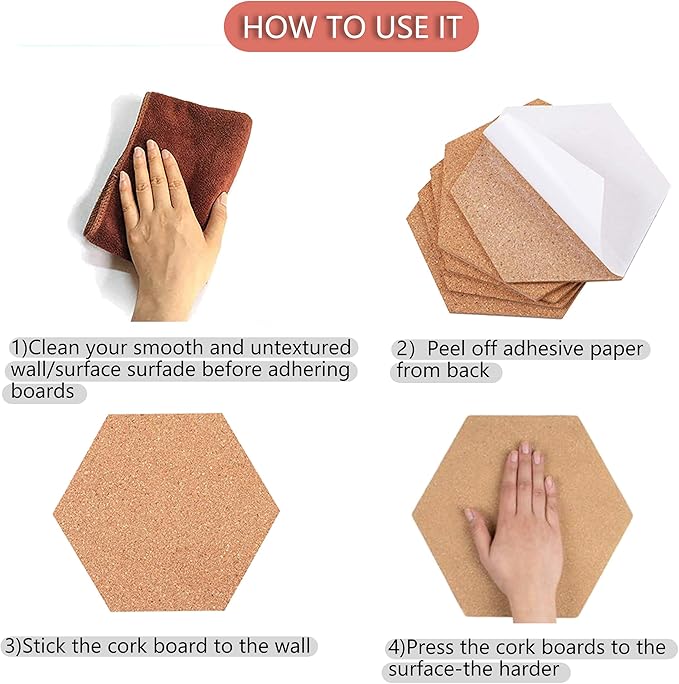 HOW TO USE IT

1)Clean your smooth and untextured wall/surface surfade before adhering boards

2) Peel off adhesive paper from back

3)Stick the cork board to the wall

4)Press the cork boards to the surface-the harder