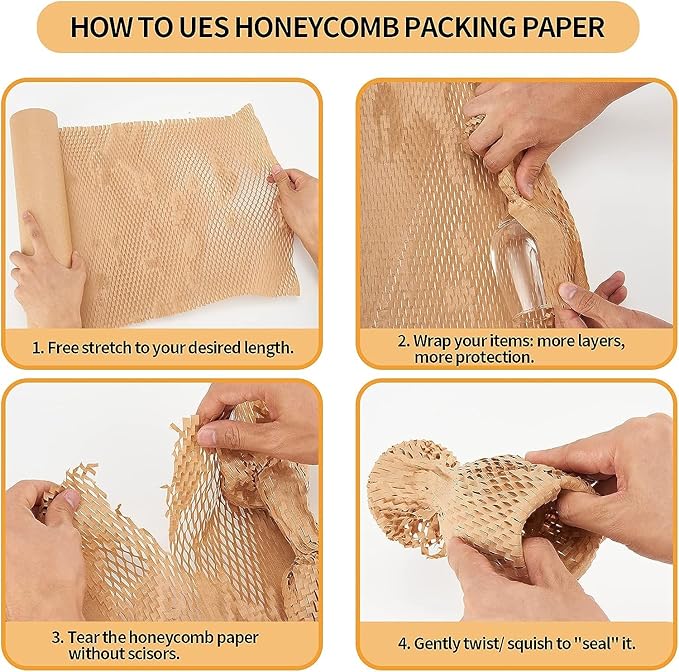 HOW TO UES HONEYCOMB PACKING PAPER

1. Free stretch to your desired length.

2. Wrap your items: more layers, more protection.

3. Tear the honeycomb paper without scisors.

4. Gently twist/ squish to "seal" it.