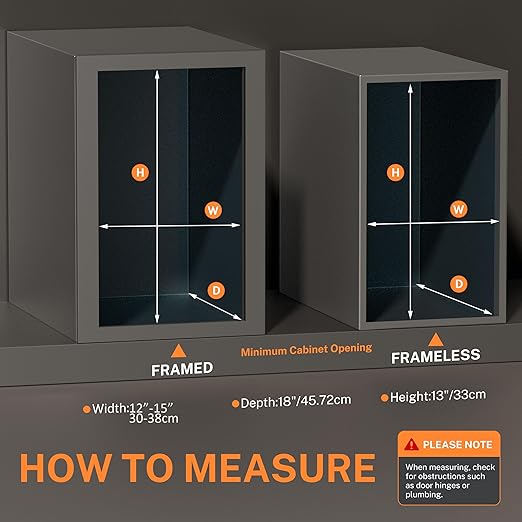 H
W
D
H
W
D
FRAMED
Minimum Cabinet Opening
FRAMELESS

Width:12"-15" 30-38cm
Depth:18"/45.72cm
Height:13"/33cm

HOW TO MEASURE

PLEASE NOTE
When measuring, check for obstructions such as door hinges or plumbing.