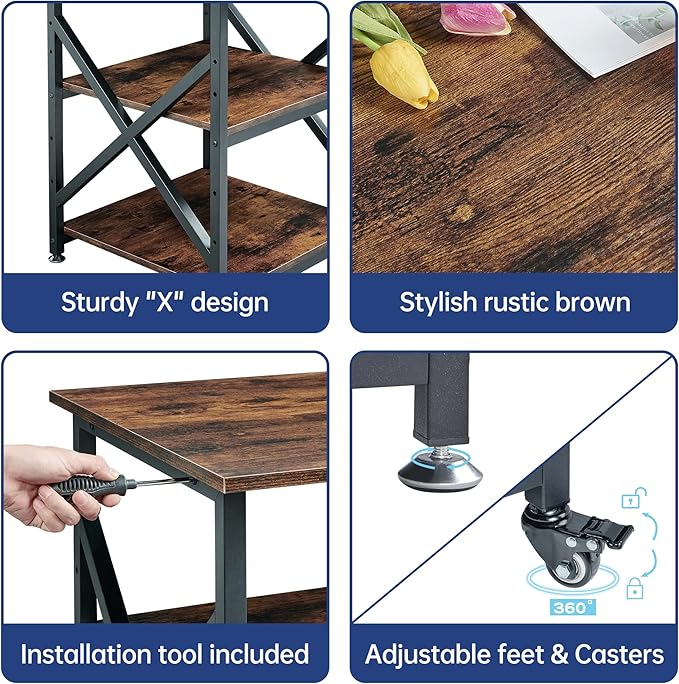 Sturdy "X" design

Stylish rustic brown

Installation tool included

360°

Adjustable feet & Casters