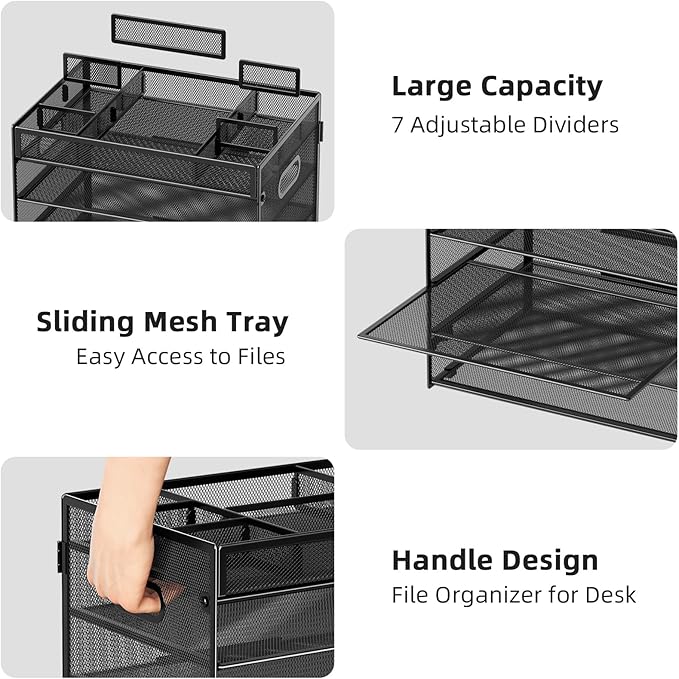 Large Capacity
7 Adjustable Dividers

Sliding Mesh Tray
Easy Access to Files

Handle Design
File Organizer for Desk