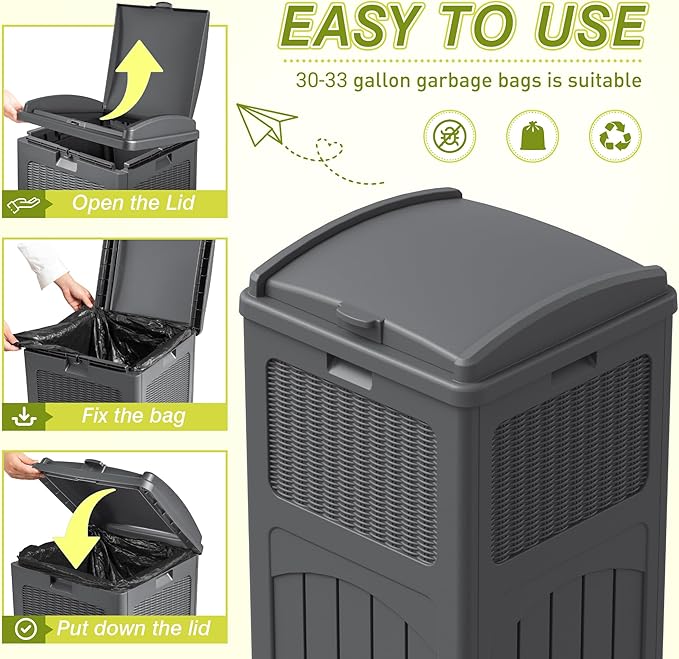 EASY TO USE

30-33 gallon garbage bags is suitable

Open the Lid

Fix the bag

Put down the lid