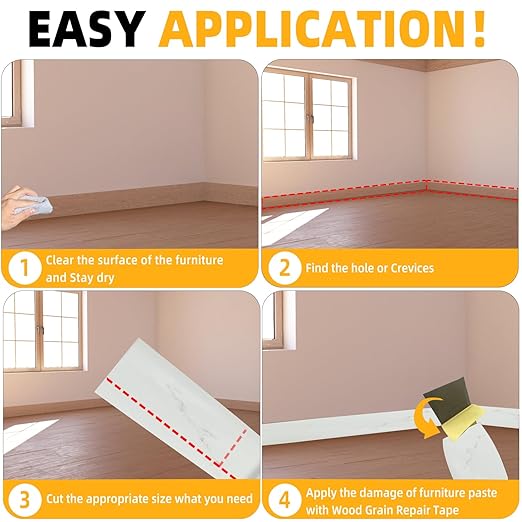 EASY APPLICATION!

1 Clear the surface of the furniture and Stay dry

2 Find the hole or Crevices

3 Cut the appropriate size what you need

4 Apply the damage of furniture paste with Wood Grain Repair Tape