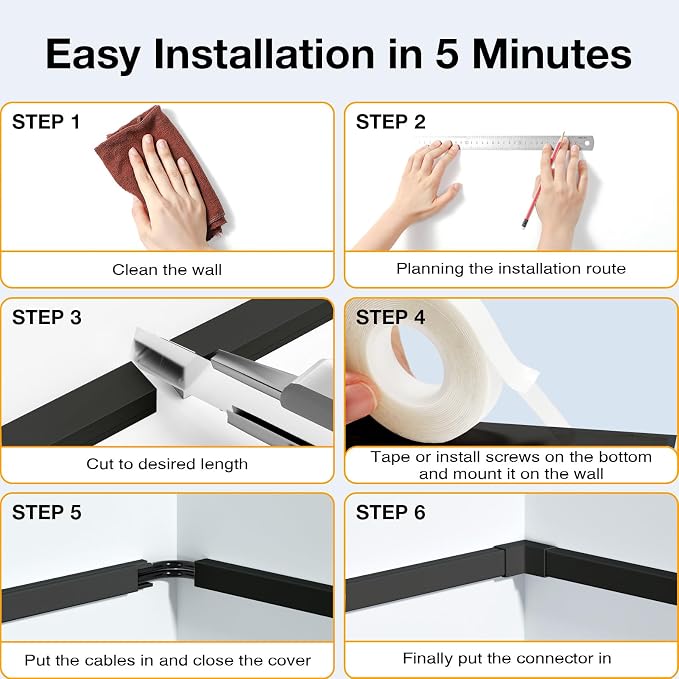 Easy Installation in 5 Minutes

STEP 1

Clean the wall

STEP 2

Planning the installation route

STEP 3

Cut to desired length

STEP 4

Tape or install screws on the bottom and mount it on the wall

STEP 5

Put the cables in and close the cover

STEP 6

Finally put the connector in