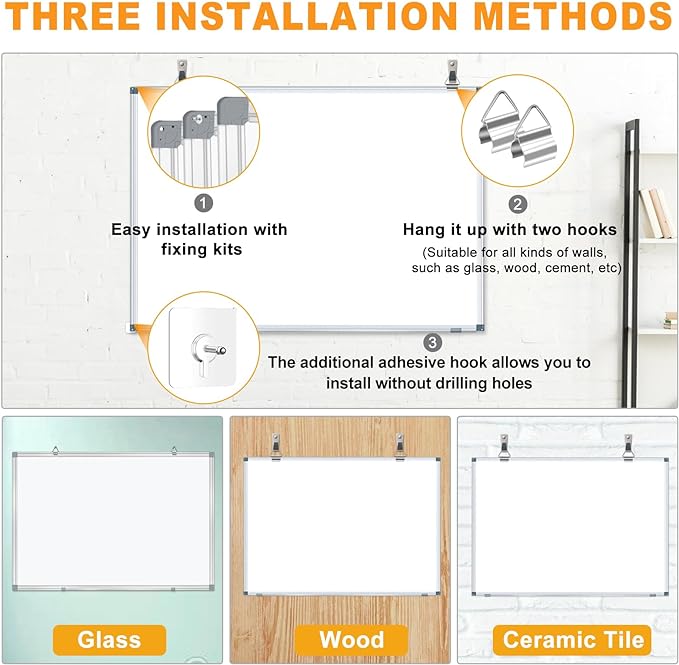 THREE INSTALLATION METHODS

1
Easy installation with fixing kits

2
Hang it up with two hooks
(Suitable for all kinds of walls, such as glass, wood, cement, etc)

3
The additional adhesive hook allows you to install without drilling holes

Glass

Wood

Ceramic Tile