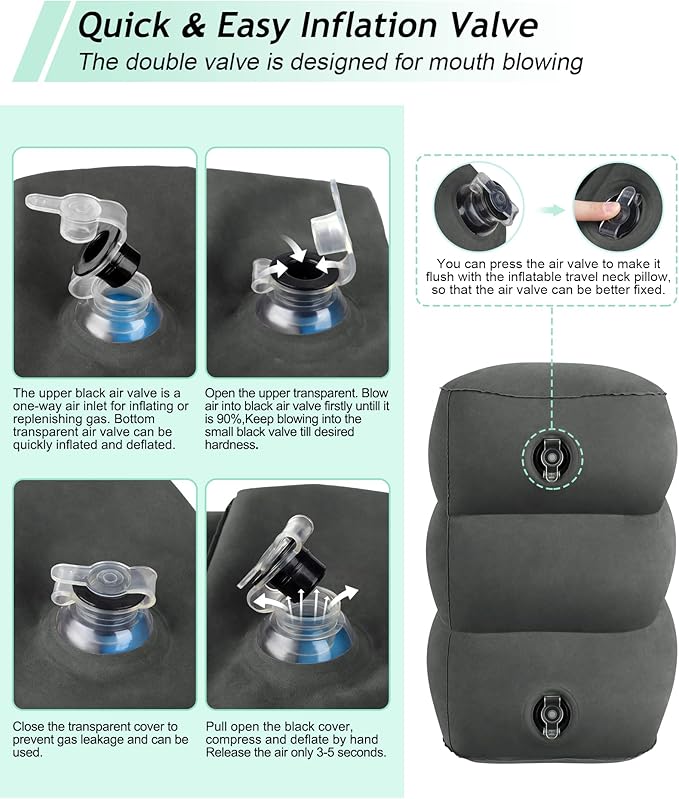 Quick & Easy Inflation Valve
The double valve is designed for mouth blowing

The upper black air valve is a one-way air inlet for inflating or replenishing gas. Bottom transparent air valve can be quickly inflated and deflated.

Open the upper transparent. Blow air into black air valve firstly untill it is 90%,Keep blowing into the small black valve till desired hardness.

Close the transparent cover to prevent gas leakage and can be used.

Pull open the black cover, compress and deflate by hand Release the air only 3-5 seconds.

You can press the air valve to make it flush with the inflatable travel neck pillow, so that the air valve can be better fixed.