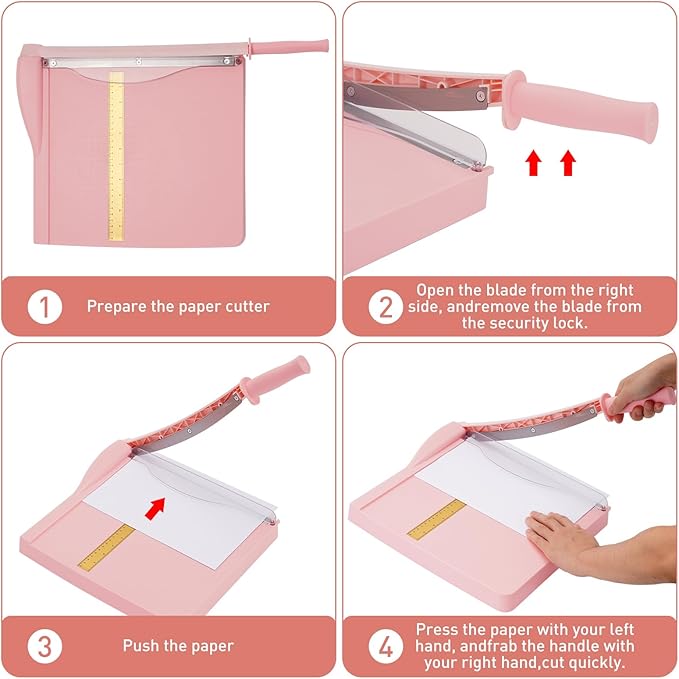 1 Prepare the paper cutter

2 Open the blade from the right side, andremove the blade from the security lock.

3 Push the paper

4 Press the paper with your left hand, andfrab the handle with your right hand,cut quickly.